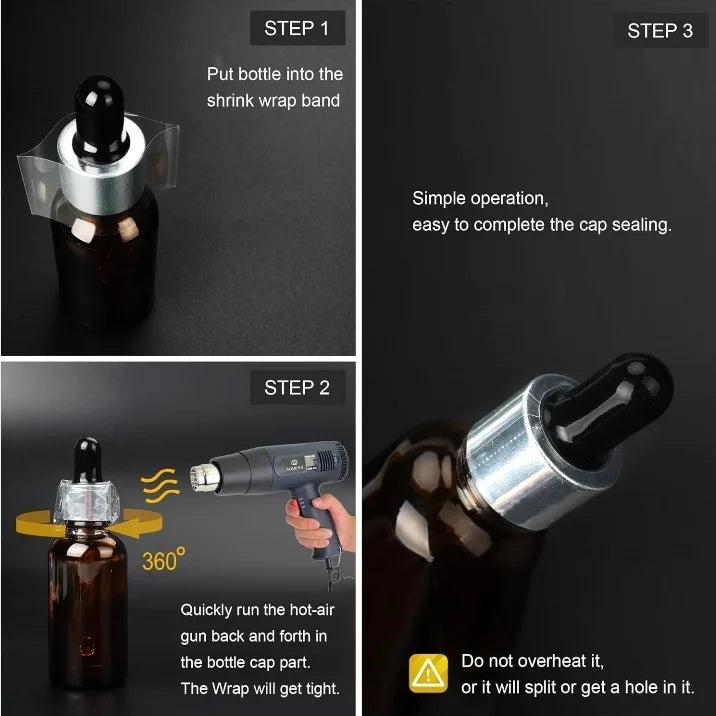 STEP 1

Put bottle into the shrink wrap band

STEP 2

360°

Quickly run the hot-air gun back and forth in the bottle cap part. The Wrap will get tight.

STEP 3

Simple operation, easy to complete the cap sealing.

Do not overheat it, or it will split or get a hole in it.